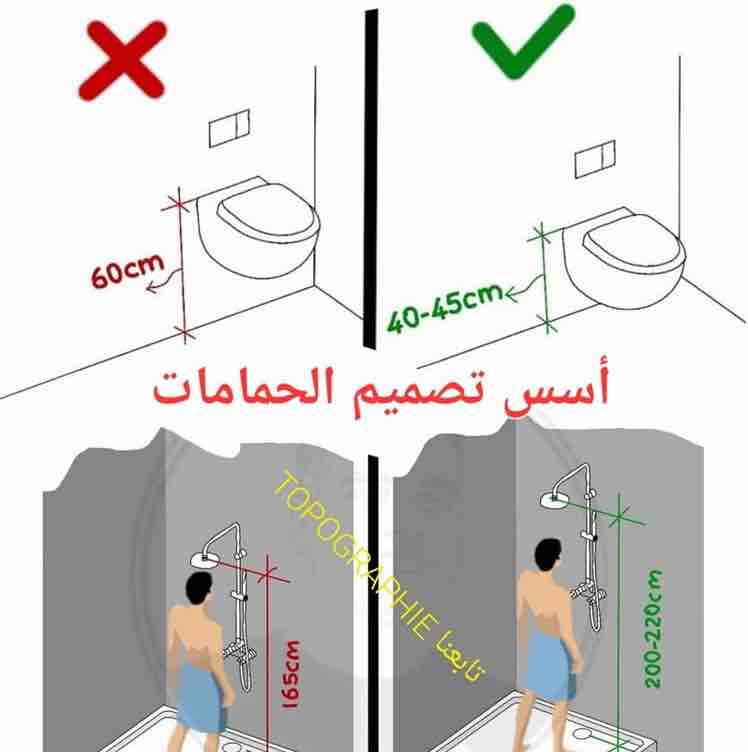 60cm

40-45cm

أسس تصميم الحمامات

TOPOGRAPHIE تابعنا

165cm

200-220cm